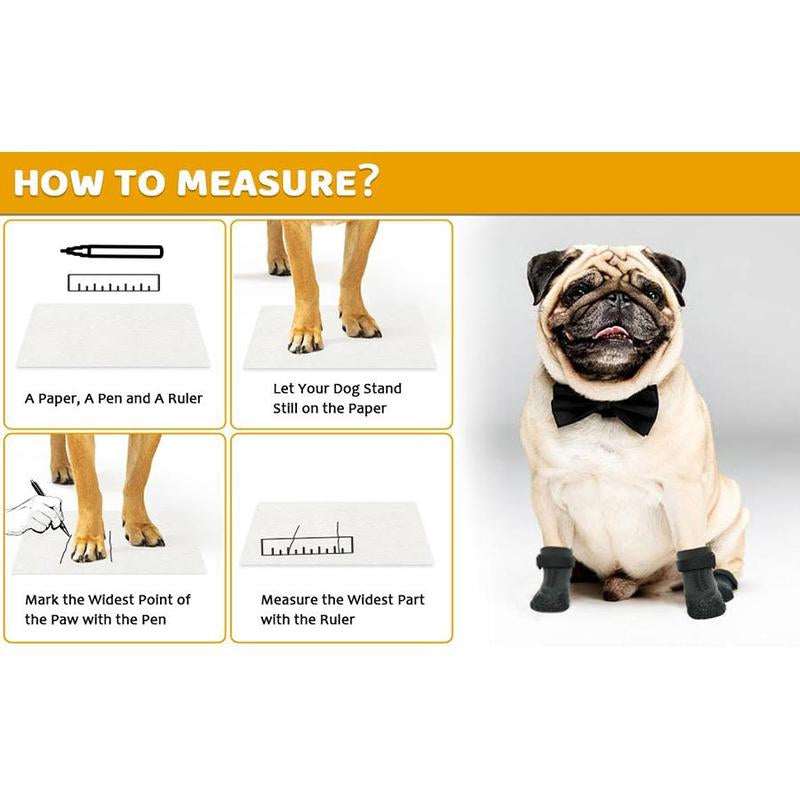 HOW TO MEASURE?

A Paper, A Pen and A Ruler

Let Your Dog Stand Still on the Paper

Mark the Widest Point of the Paw with the Pen

Measure the Widest Part with the Ruler