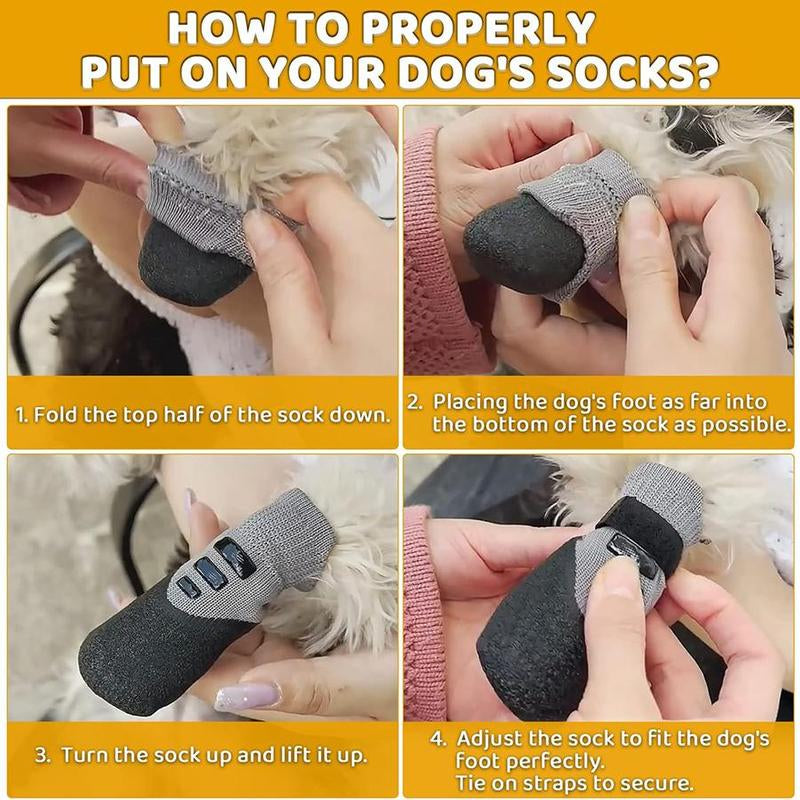 HOW TO PROPERLY PUT ON YOUR DOG'S SOCKS?

1. Fold the top half of the sock down.

2. Placing the dog's foot as far into the bottom of the sock as possible.

3. Turn the sock up and lift it up.

4. Adjust the sock to fit the dog's foot perfectly.
Tie on straps to secure.